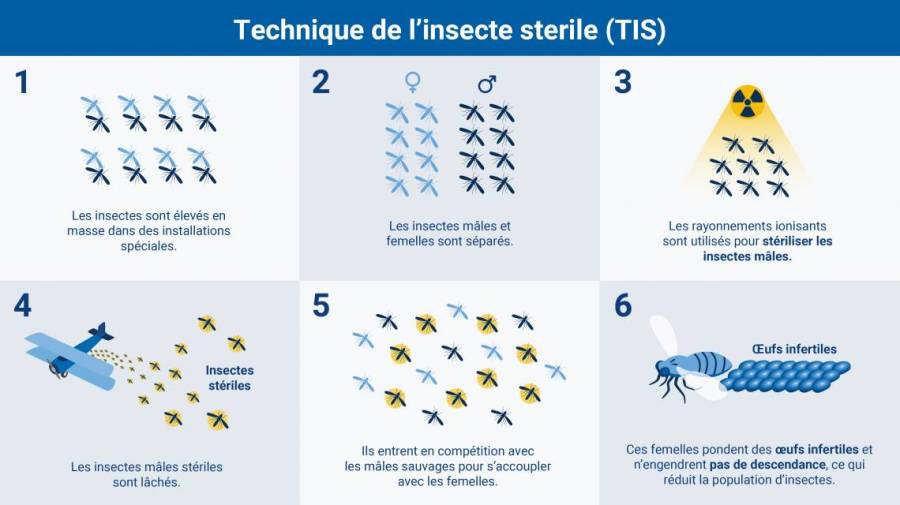 Technique de l'insecte sterile (TIS)

1

Les insectes sont élevés en masse dans des installations spéciales.

2

♀ ♂

Les insectes mâles et femelles sont séparés.

3

Les rayonnements ionisants sont utilisés pour stériliser les insectes mâles.

4

Insectes stériles

Les insectes mâles stériles sont lâchés.

5

Ils entrent en compétition avec les mâles sauvages pour s'accoupler avec les femelles.

6

Œufs infertiles

Ces femelles pondent des œufs infertiles et n'engendrent pas de descendance, ce qui réduit la population d'insectes.